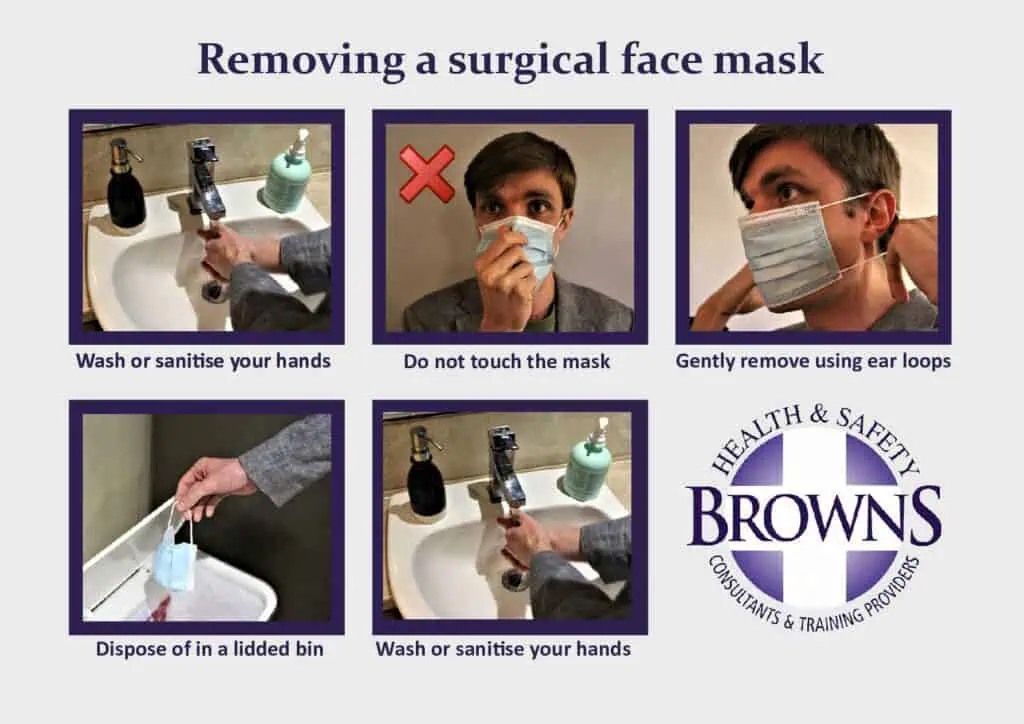 Removing a surgical face mask

Wash or sanitise your hands

Do not touch the mask

Gently remove using ear loops

Dispose of in a lidded bin

Wash or sanitise your hands

HEALTH & SAFETY
BROWNS
CONSULTANTS & TRAINING PROVIDERS